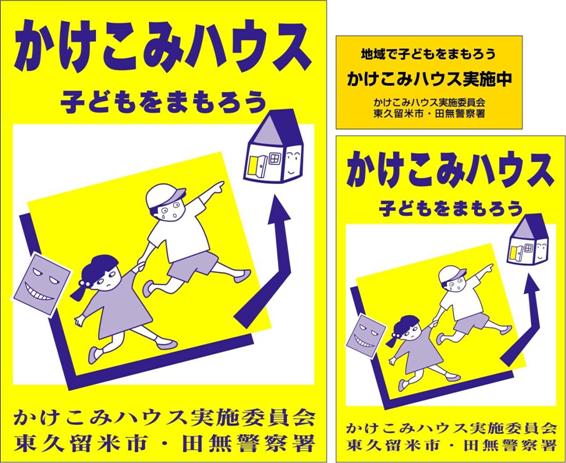 かけこみハウス

子どもをまもろう

かけこみハウス実施委員会
東久留米市・田無警察署

地域で子どもをまもろう

かけこみハウス実施中

かけこみハウス実施委員会
東久留米市・田無警察署

かけこみハウス

子どもをまもろう

かけこみハウス実施委員会
東久留米市・田無警察署